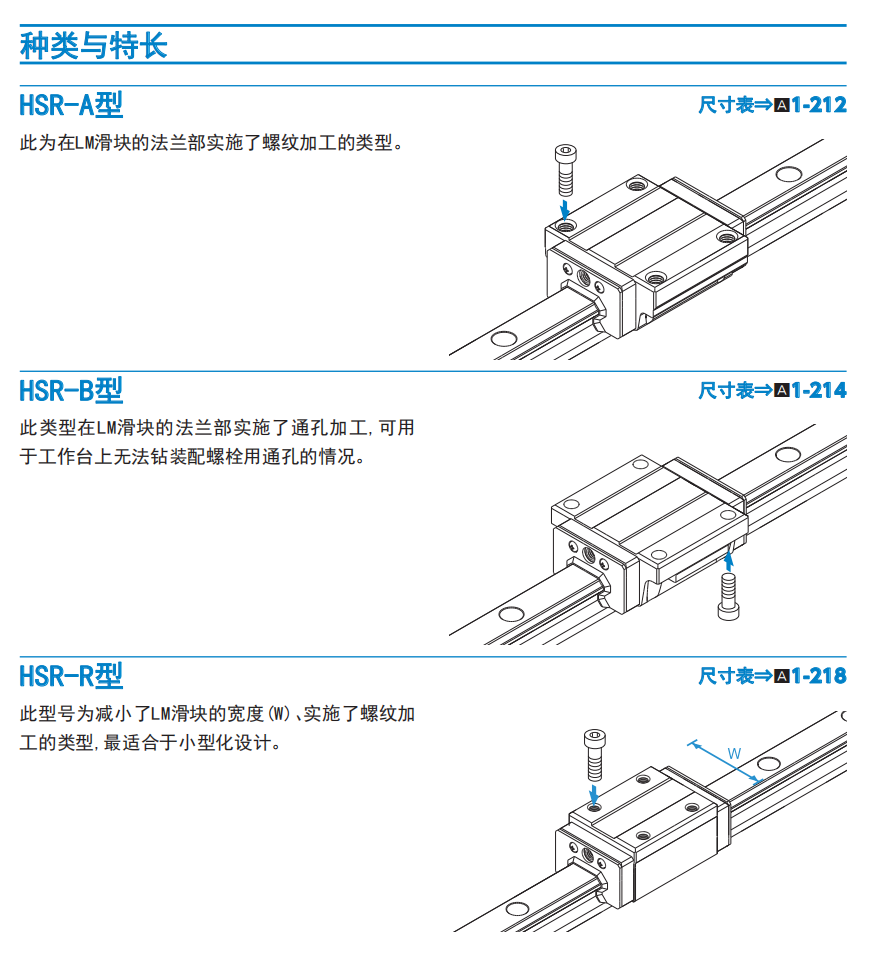 种类与特长

HSR-A型

尺寸表⇒A1-212

此为在LM滑块的法兰部实施了螺纹加工的类型。

HSR-B型

尺寸表⇒A1-214

此类型在LM滑块的法兰部实施了通孔加工，可用于工作台上无法钻装配螺栓用通孔的情况。

HSR-R型

尺寸表⇒A1-218

此型号为减小了LM滑块的宽度(W)、实施了螺纹加工的类型，最适合于小型化设计。

W